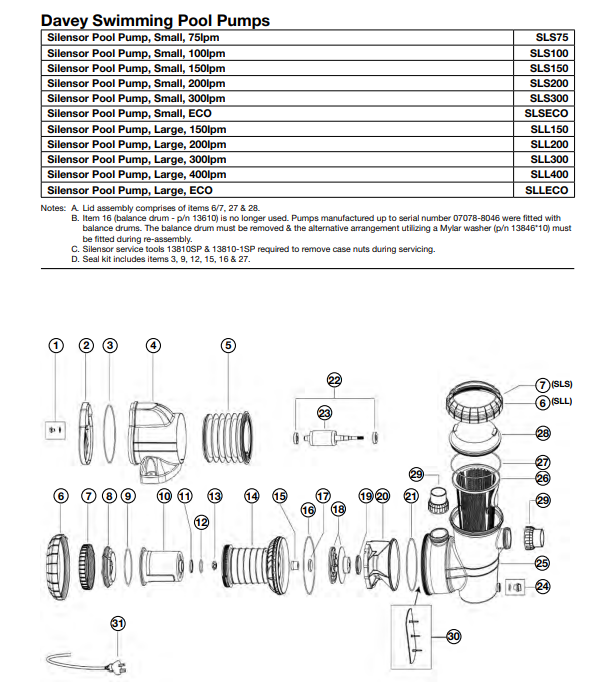 Davey Swimming Pool Pumps

| Silensor Pool Pump, Small, 75lpm | SLS75 |
|---|---|
| Silensor Pool Pump, Small, 100lpm | SLS100 |
| Silensor Pool Pump, Small, 150lpm | SLS150 |
| Silensor Pool Pump, Small, 200lpm | SLS200 |
| Silensor Pool Pump, Small, 300lpm | SLS300 |
| Silensor Pool Pump, Small, ECO | SLSECO |
| Silensor Pool Pump, Large, 150lpm | SLL150 |
| Silensor Pool Pump, Large, 200lpm | SLL200 |
| Silensor Pool Pump, Large, 300lpm | SLL300 |
| Silensor Pool Pump, Large, 400lpm | SLL400 |
| Silensor Pool Pump, Large, ECO | SLLECO |

Notes: A. Lid assembly comprises of items 6/7, 27 & 28.
B. Item 16 (balance drum - p/n 13610) is no longer used. Pumps manufactured up to serial number 07078-8046 were fitted with balance drums. The balance drum must be removed & the alternative arrangement utilizing a Mylar washer (p/n 13846*10) must be fitted during re-assembly.
C. Silensor service tools 13810SP & 13810-1SP required to remove case nuts during servicing.
D. Seal kit includes items 3, 9, 12, 15, 16 & 27.

1 2 3 4 5 22 23 7 (SLS) 6 (SLL) 28 27 26 29 29 6 7 8 9 10 11 12 13 14 15 16 17 18 19 20 21 25 24 30 31